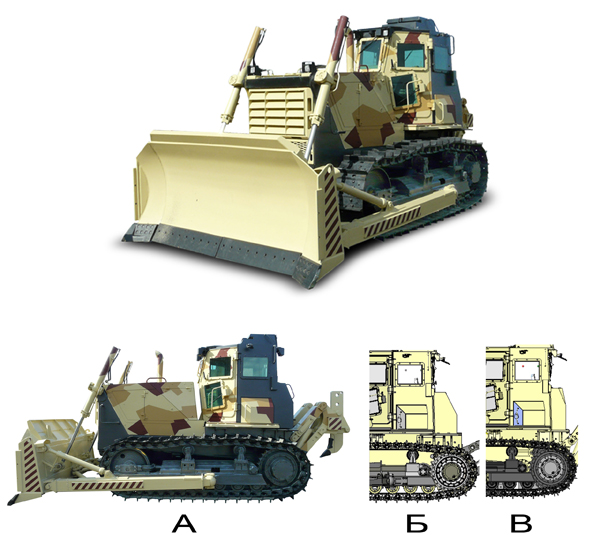 А

Б

В